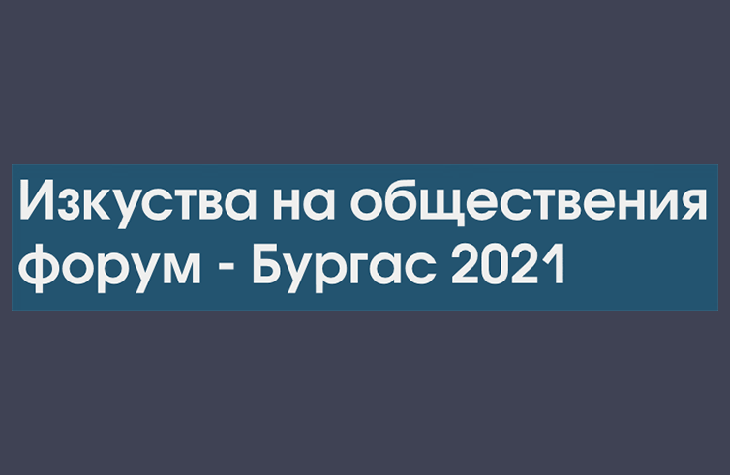 Изкуства на обществения форум - Бургас 2021